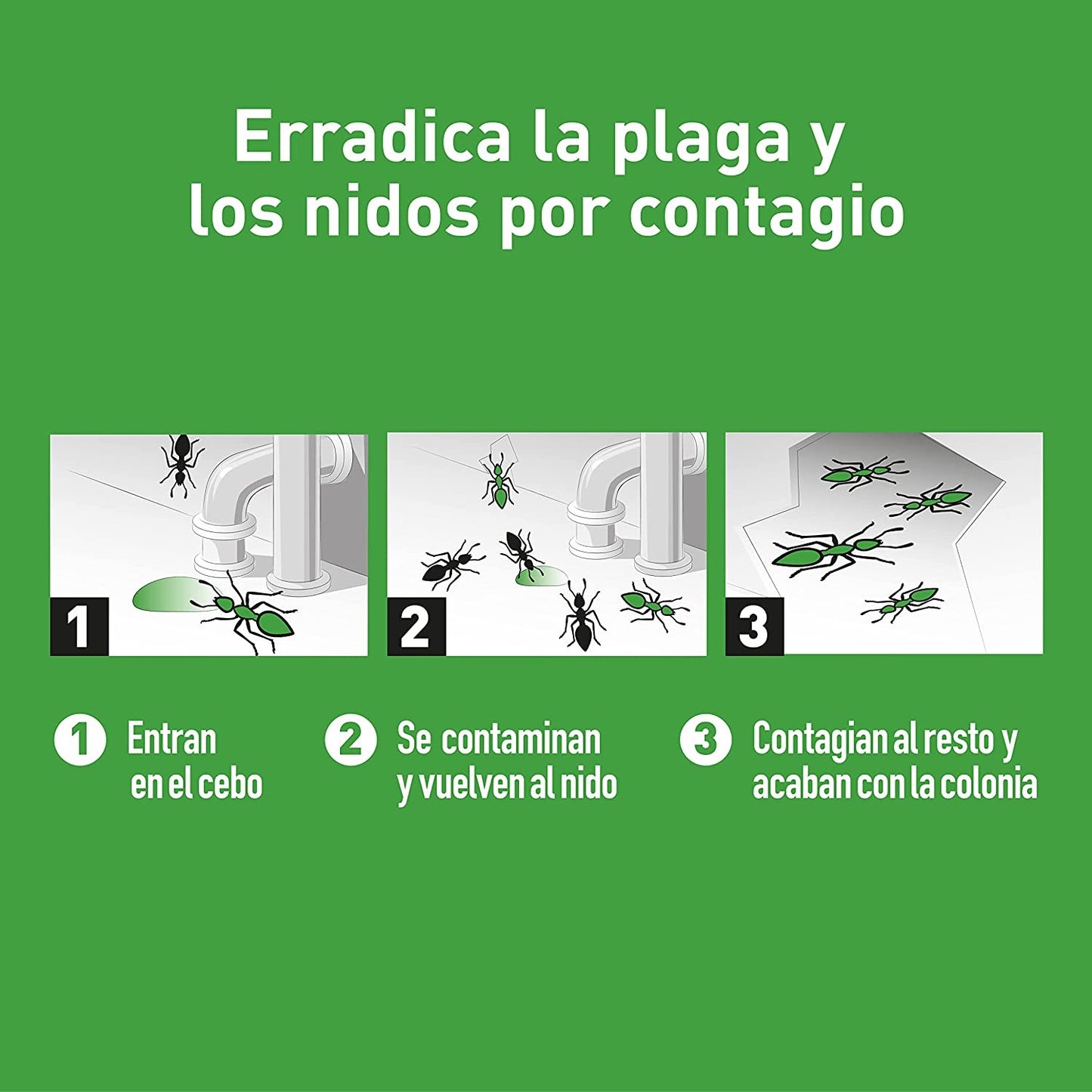 Erradica la plaga y los nidos por contagio

1

2

3

1 Entran en el cebo

2 Se contaminan y vuelven al nido

3 Contagian al resto y acaban con la colonia