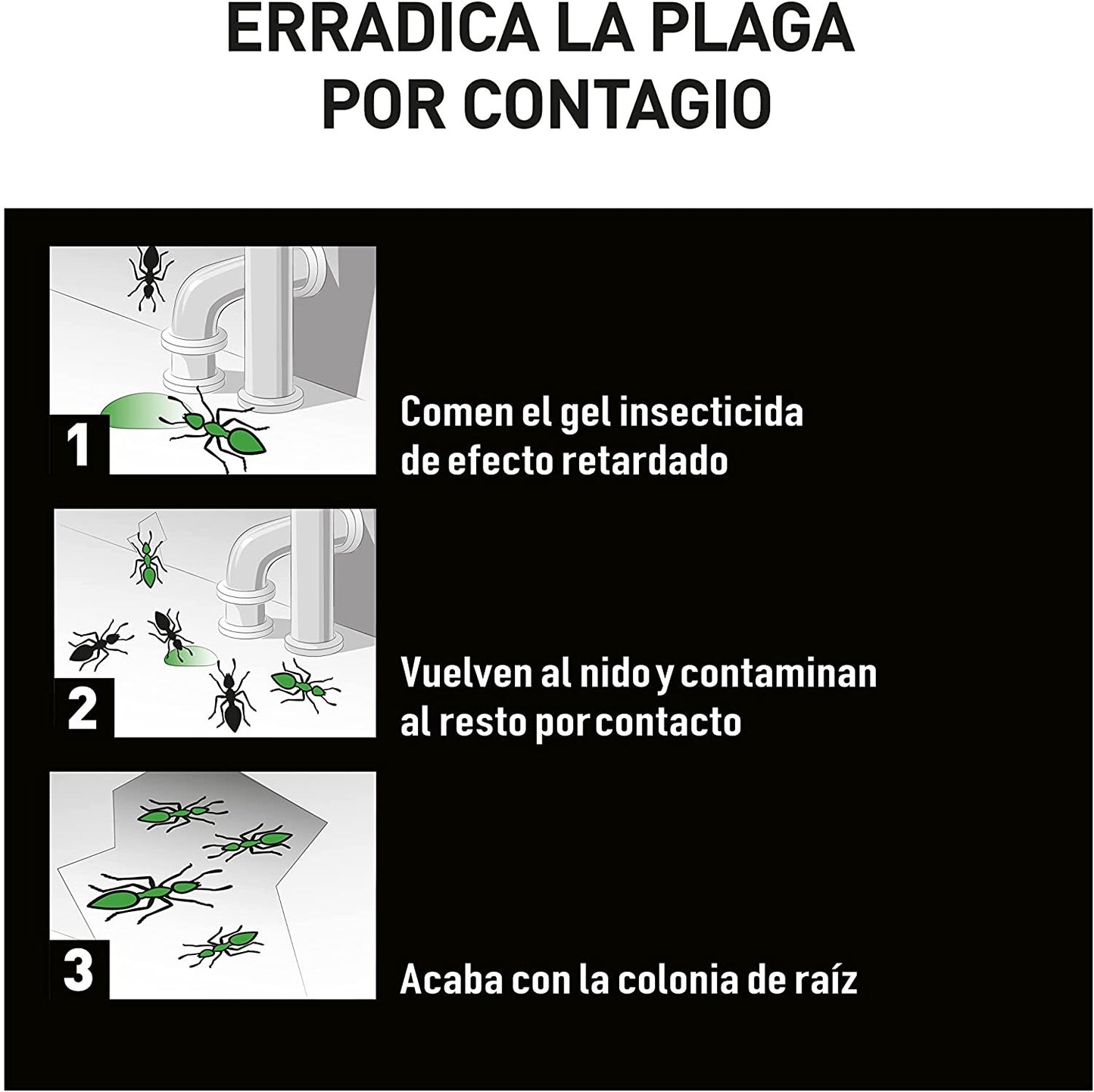 ERRADICA LA PLAGA POR CONTAGIO

1

Comen el gel insecticida de efecto retardado

2

Vuelven al nido y contaminan al resto por contacto

3

Acaba con la colonia de raíz