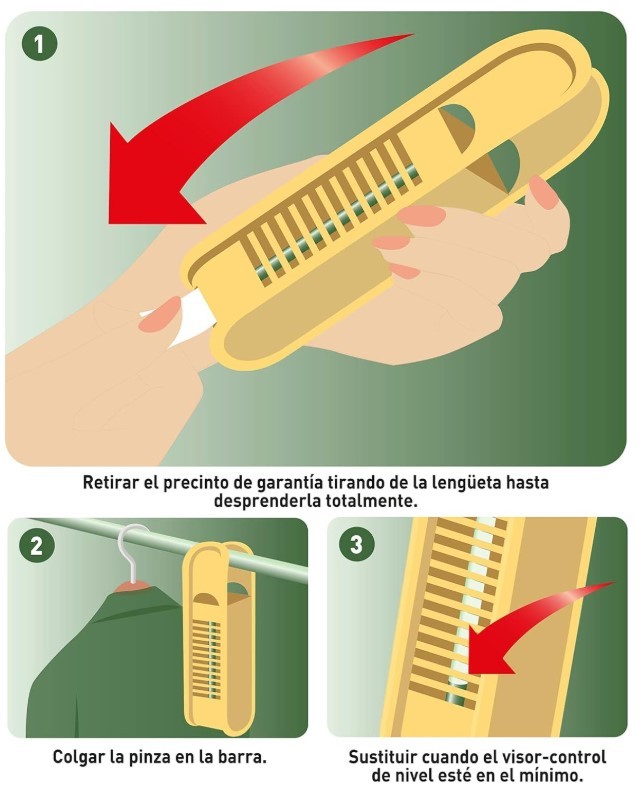 1

Retirar el precinto de garantía tirando de la lengüeta hasta desprenderla totalmente.

2

Colgar la pinza en la barra.

3

Sustituir cuando el visor-control de nivel esté en el mínimo.